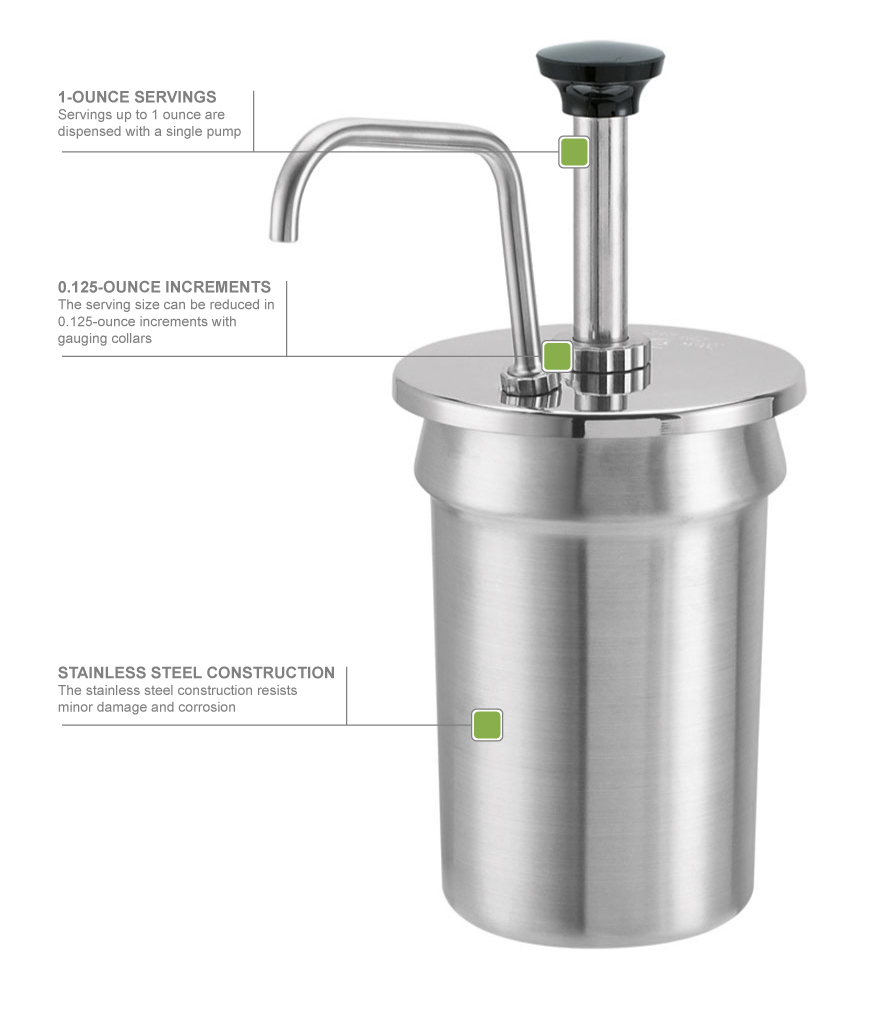 1-OUNCE SERVINGS
Servings up to 1 ounce are dispensed with a single pump

0.125-OUNCE INCREMENTS
The serving size can be reduced in 0.125-ounce increments with gauging collars

STAINLESS STEEL CONSTRUCTION
The stainless steel construction resists minor damage and corrosion