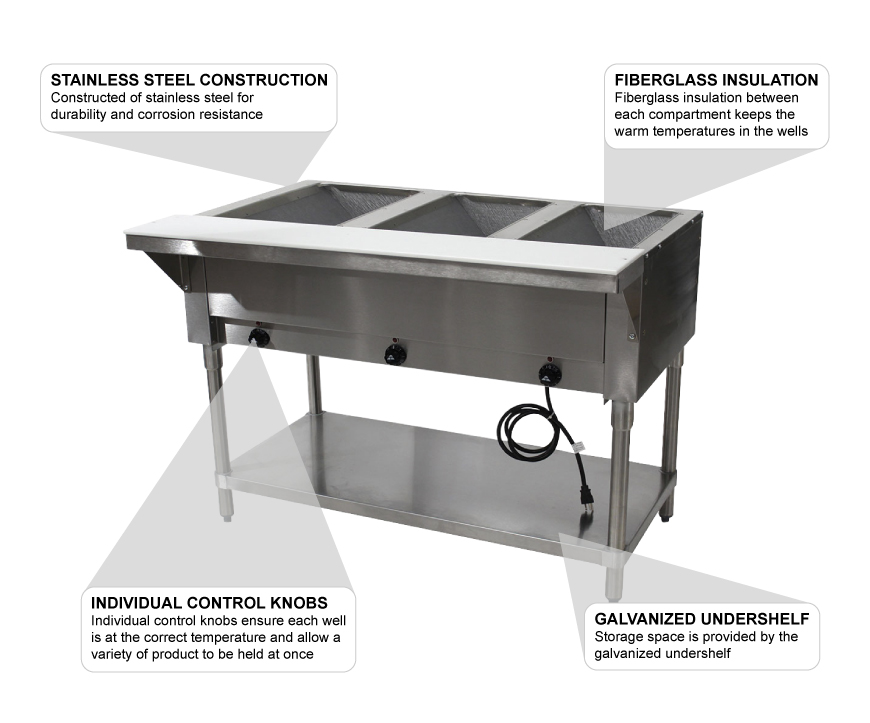 STAINLESS STEEL CONSTRUCTION
Constructed of stainless steel for durability and corrosion resistance

FIBERGLASS INSULATION
Fiberglass insulation between each compartment keeps the warm temperatures in the wells

INDIVIDUAL CONTROL KNOBS
Individual control knobs ensure each well is at the correct temperature and allow a variety of product to be held at once

GALVANIZED UNDERSHELF
Storage space is provided by the galvanized undershelf