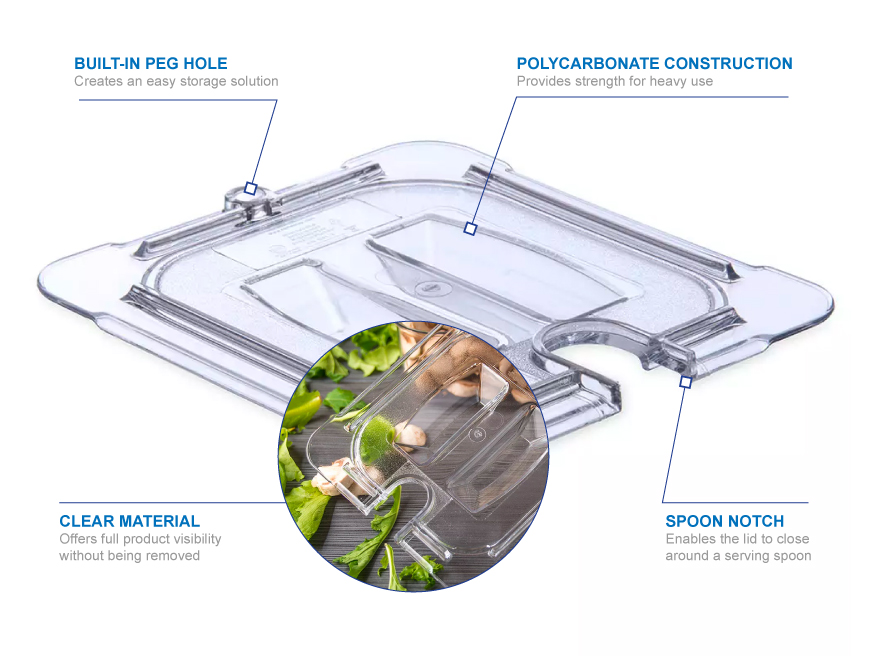 BUILT-IN PEG HOLE
Creates an easy storage solution

POLYCARBONATE CONSTRUCTION
Provides strength for heavy use

CLEAR MATERIAL
Offers full product visibility without being removed

SPOON NOTCH
Enables the lid to close around a serving spoon