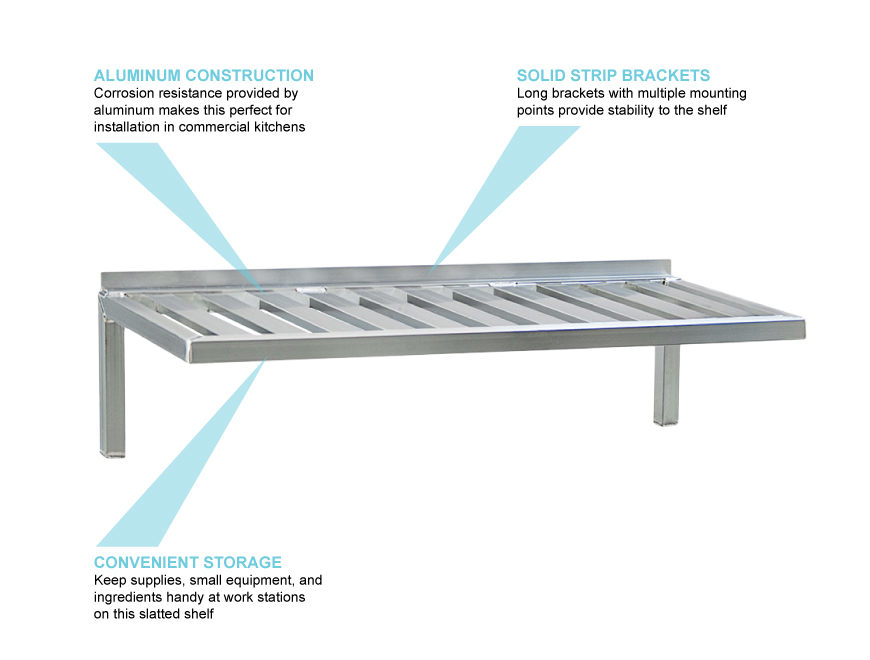 ALUMINUM CONSTRUCTION
Corrosion resistance provided by aluminum makes this perfect for installation in commercial kitchens

SOLID STRIP BRACKETS
Long brackets with multiple mounting points provide stability to the shelf

CONVENIENT STORAGE
Keep supplies, small equipment, and ingredients handy at work stations on this slatted shelf